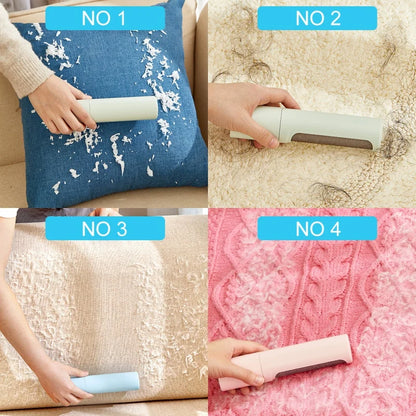 NO 1

NO 2

NO 3

NO 4